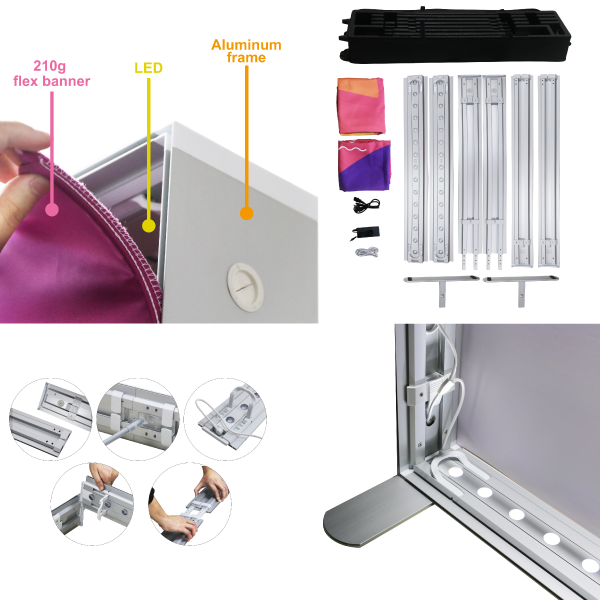 210g
flex banner

LED

Aluminum
frame